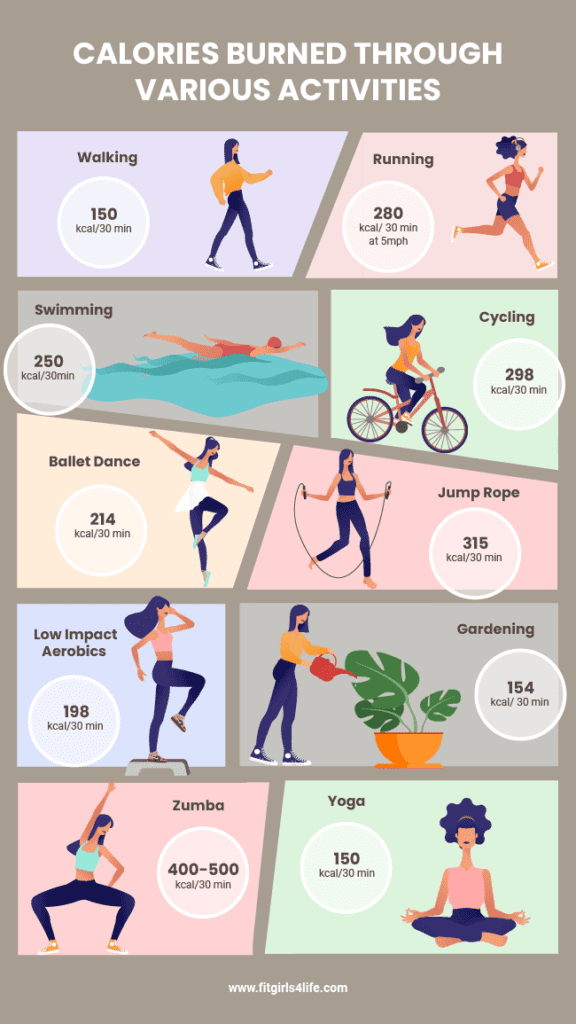 CALORIES BURNED THROUGH VARIOUS ACTIVITIES

Walking
150
kcal/30 min

Running
280
kcal/ 30 min at 5mph

Swimming
250
kcal/30min

Cycling
298
kcal/30 min

Ballet Dance
214
kcal/30 min

Jump Rope
315
kcal/30 min

Low Impact Aerobics
198
kcal/30 min

Gardening
154
kcal/ 30 min

Zumba
400-500
kcal/30 min

Yoga
150
kcal/30 min

www.fitgirls4life.com